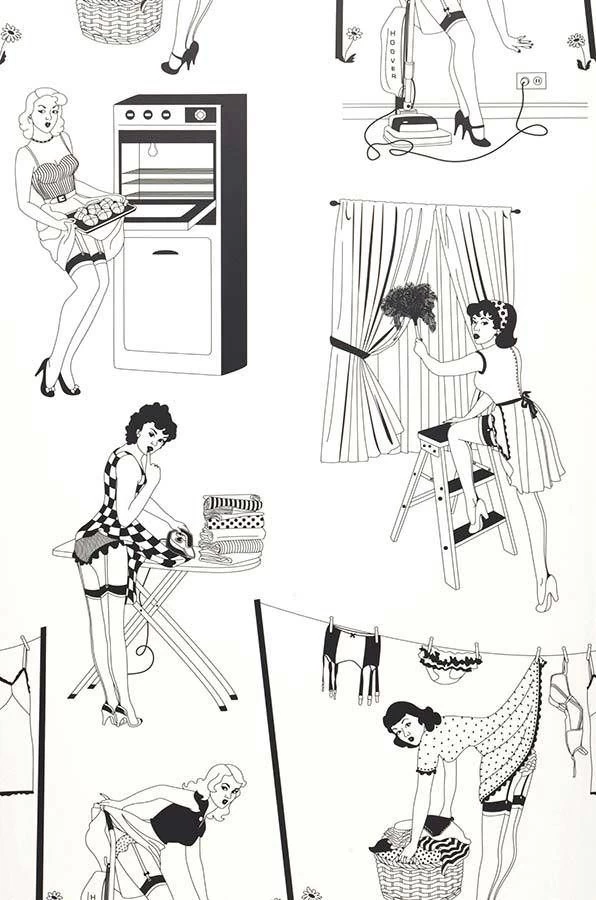 HOOVER